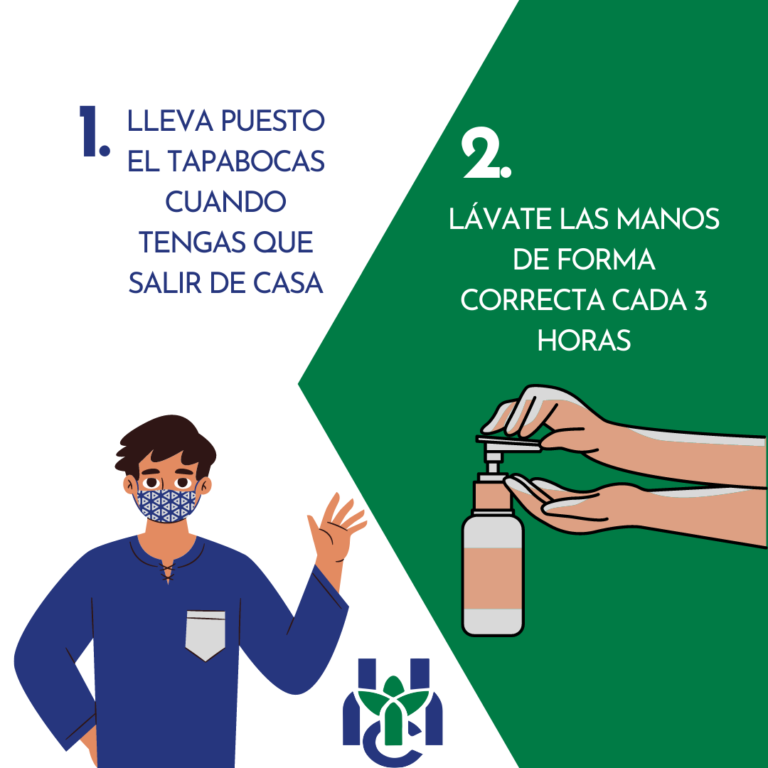 1. LLEVA PUESTO EL TAPABOCAS CUANDO TENGAS QUE SALIR DE CASA

2. LÁVATE LAS MANOS DE FORMA CORRECTA CADA 3 HORAS