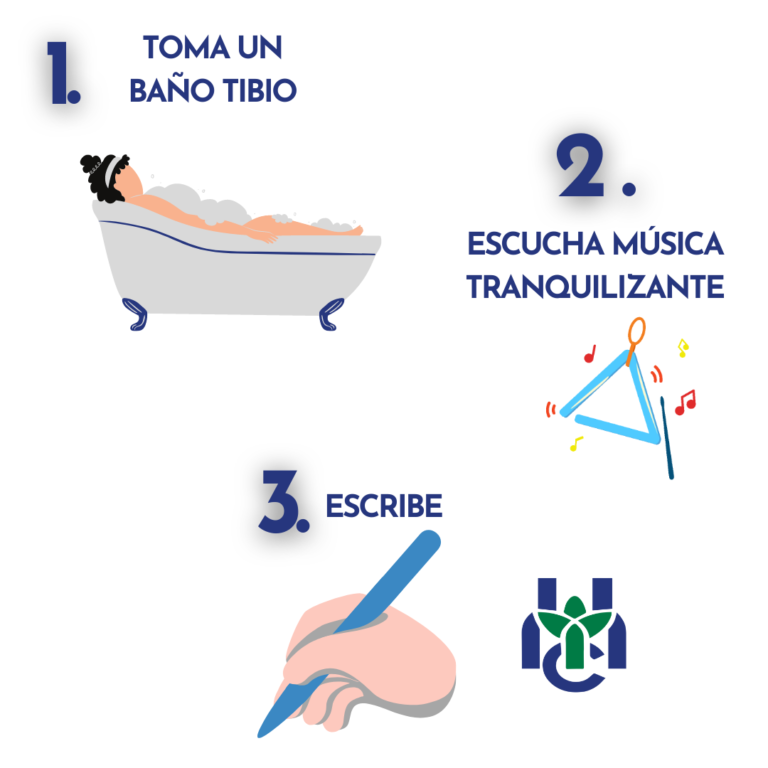 1. TOMA UN BAÑO TIBIO

2. ESCUCHA MÚSICA TRANQUILIZANTE

3. ESCRIBE